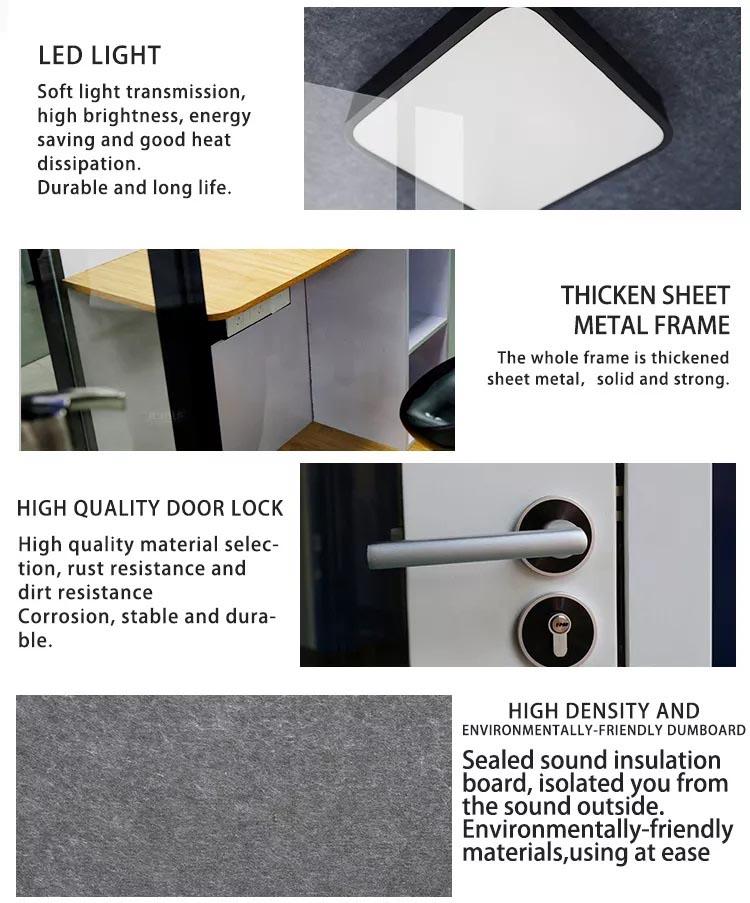 LED LIGHT

Soft light transmission, high brightness, energy saving and good heat dissipation.
Durable and long life.

THICKEN SHEET METAL FRAME

The whole frame is thickened sheet metal, solid and strong.

HIGH QUALITY DOOR LOCK

High quality material selection, rust resistance and dirt resistance
Corrosion, stable and durable.

HIGH DENSITY AND ENVIRONMENTALLY-FRIENDLY DUMBOARD

Sealed sound insulation board, isolated you from the sound outside.
Environmentally-friendly materials,using at ease